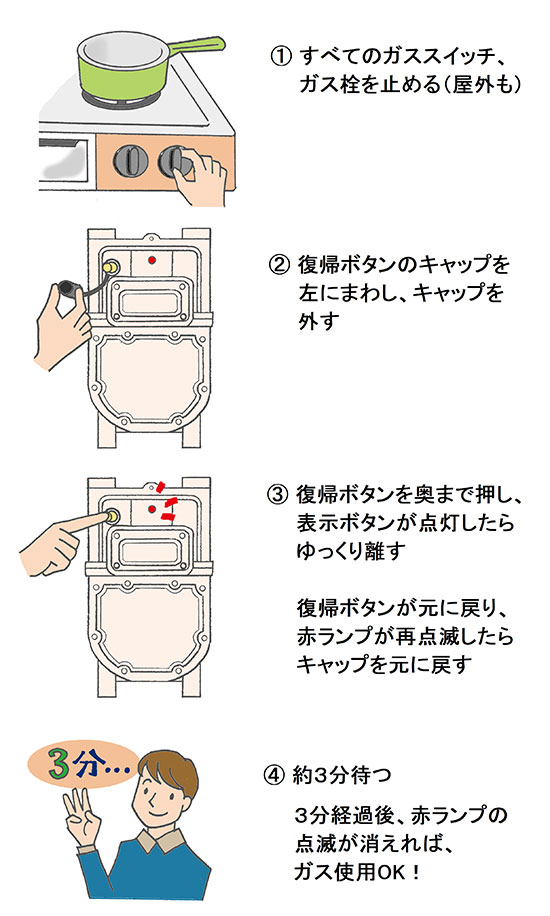 ① すべてのガススイッチ、ガス栓を止める(屋外も)

② 復帰ボタンのキャップを左にまわし、キャップを外す

③ 復帰ボタンを奥まで押し、表示ボタンが点灯したらゆっくり離す

復帰ボタンが元に戻り、赤ランプが再点滅したらキャップを元に戻す

3分…

④ 約3分待つ

3分経過後、赤ランプの点滅が消えれば、ガス使用OK!